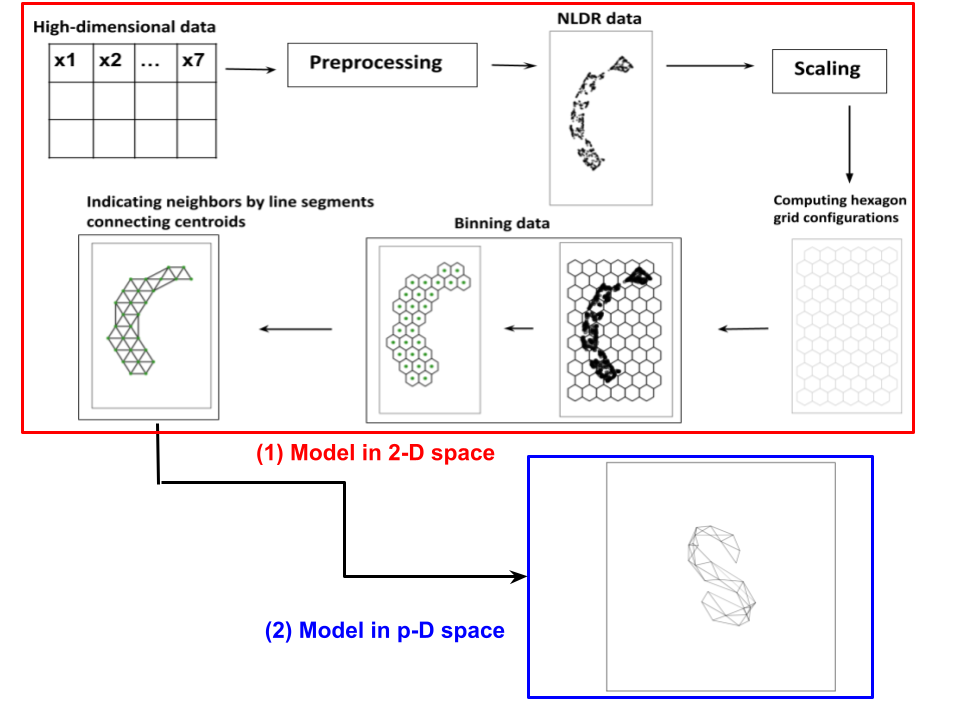 High-dimensional data

| x1 | x2 | … | x7 |
|---|---|---|---|
| | | | |
| | | | |

Preprocessing

NLDR data

Scaling

Computing hexagon grid configurations

Binning data

Indicating neighbors by line segments connecting centroids

(1) Model in 2-D space

(2) Model in p-D space